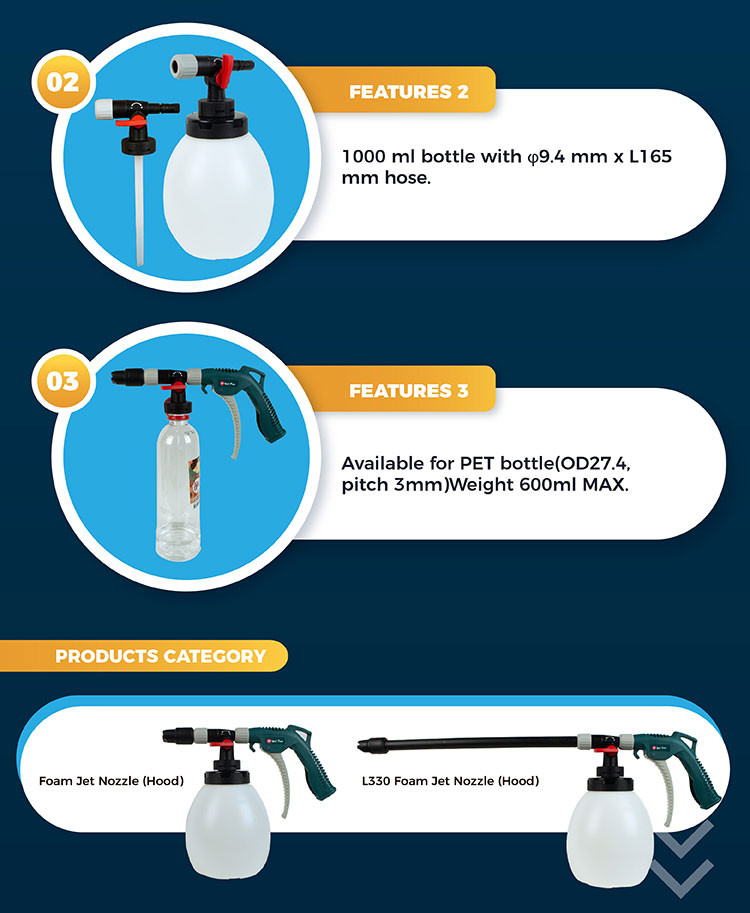 02

FEATURES 2

1000 ml bottle with φ9.4 mm x L165 mm hose.

03

FEATURES 3

Available for PET bottle(OD27.4, pitch 3mm)Weight 600ml MAX.

PRODUCTS CATEGORY

Foam Jet Nozzle (Hood)

L330 Foam Jet Nozzle (Hood)